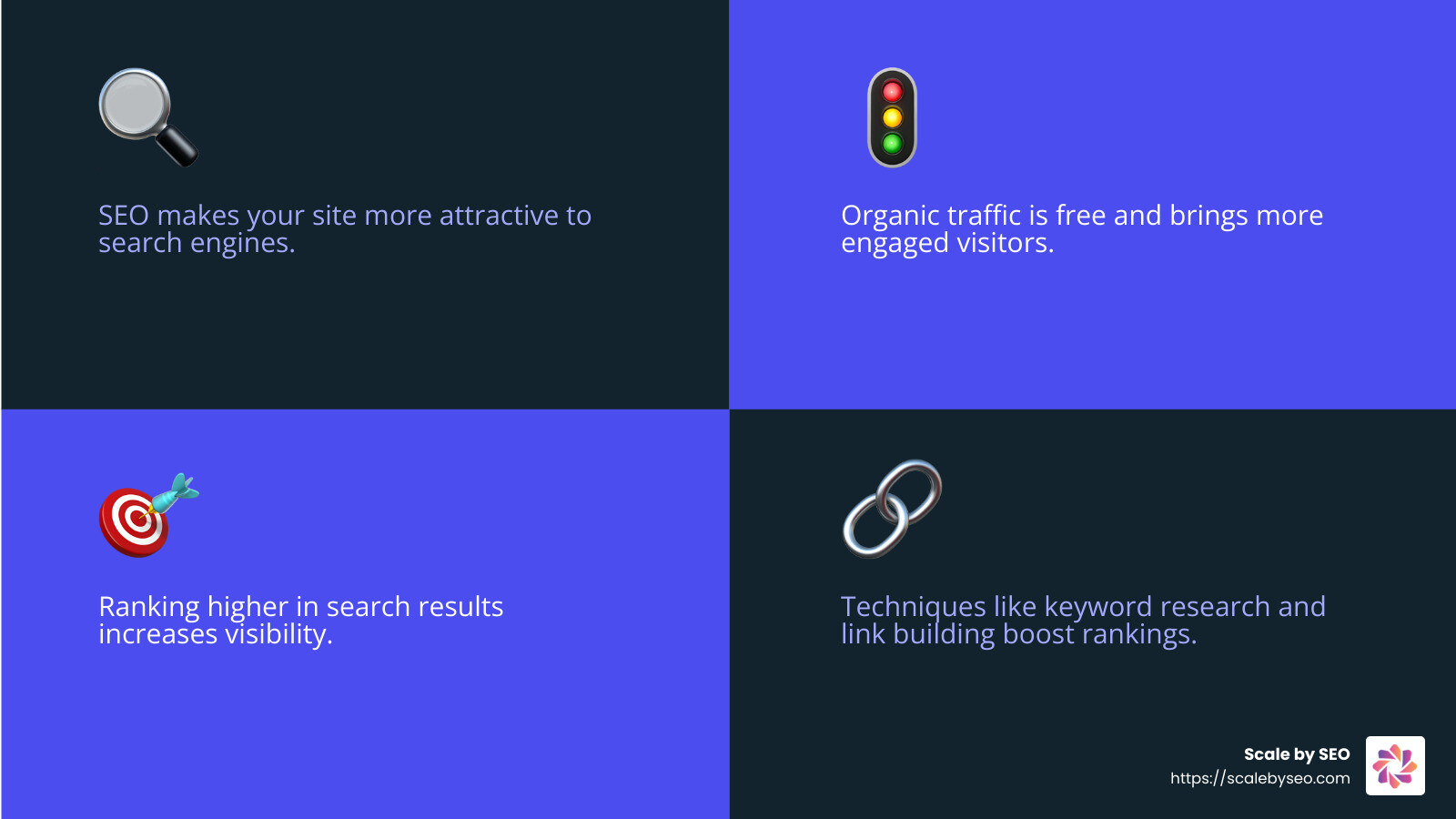 SEO makes your site more attractive to search engines.

Organic traffic is free and brings more engaged visitors.

Ranking higher in search results increases visibility.

Techniques like keyword research and link building boost rankings.

Scale by SEO
https://scalebyseo.com