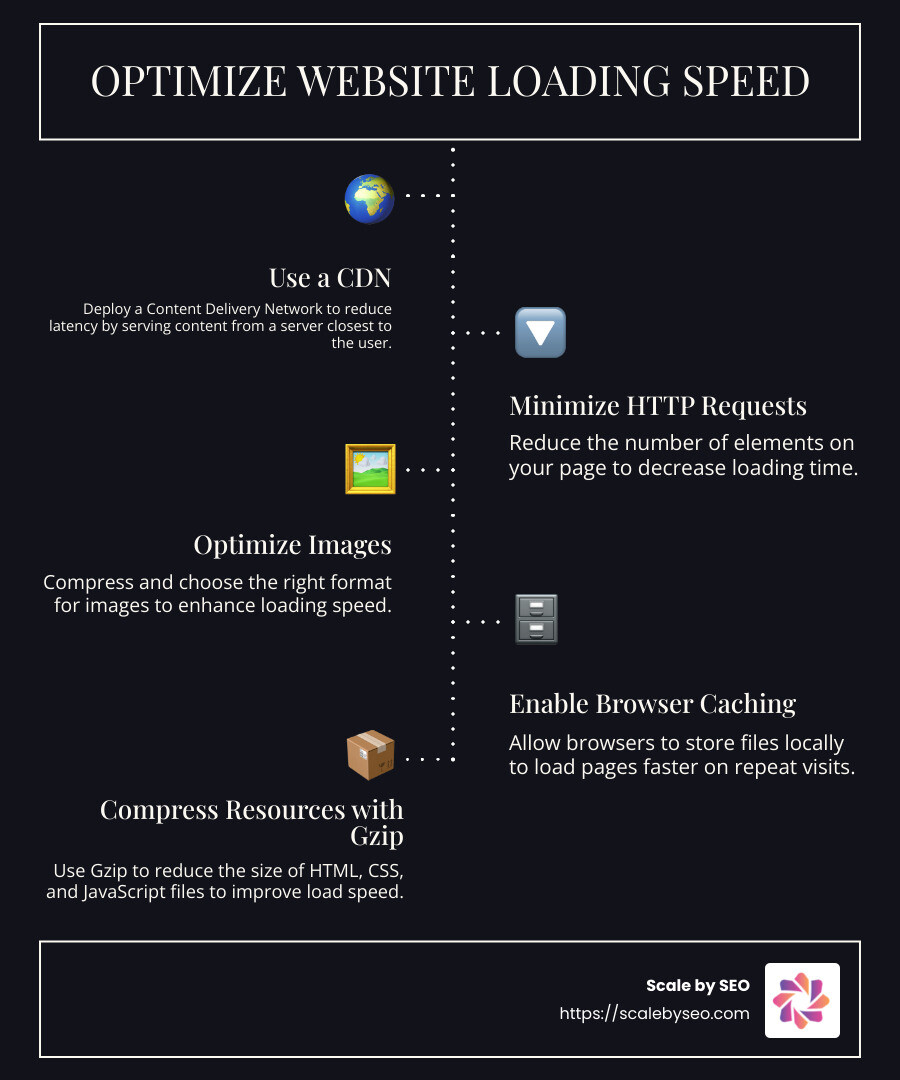 OPTIMIZE WEBSITE LOADING SPEED

Use a CDN

Deploy a Content Delivery Network to reduce latency by serving content from a server closest to the user.

Minimize HTTP Requests

Reduce the number of elements on your page to decrease loading time.

Optimize Images

Compress and choose the right format for images to enhance loading speed.

Enable Browser Caching

Allow browsers to store files locally to load pages faster on repeat visits.

Compress Resources with Gzip

Use Gzip to reduce the size of HTML, CSS, and JavaScript files to improve load speed.

Scale by SEO
https://scalebyseo.com