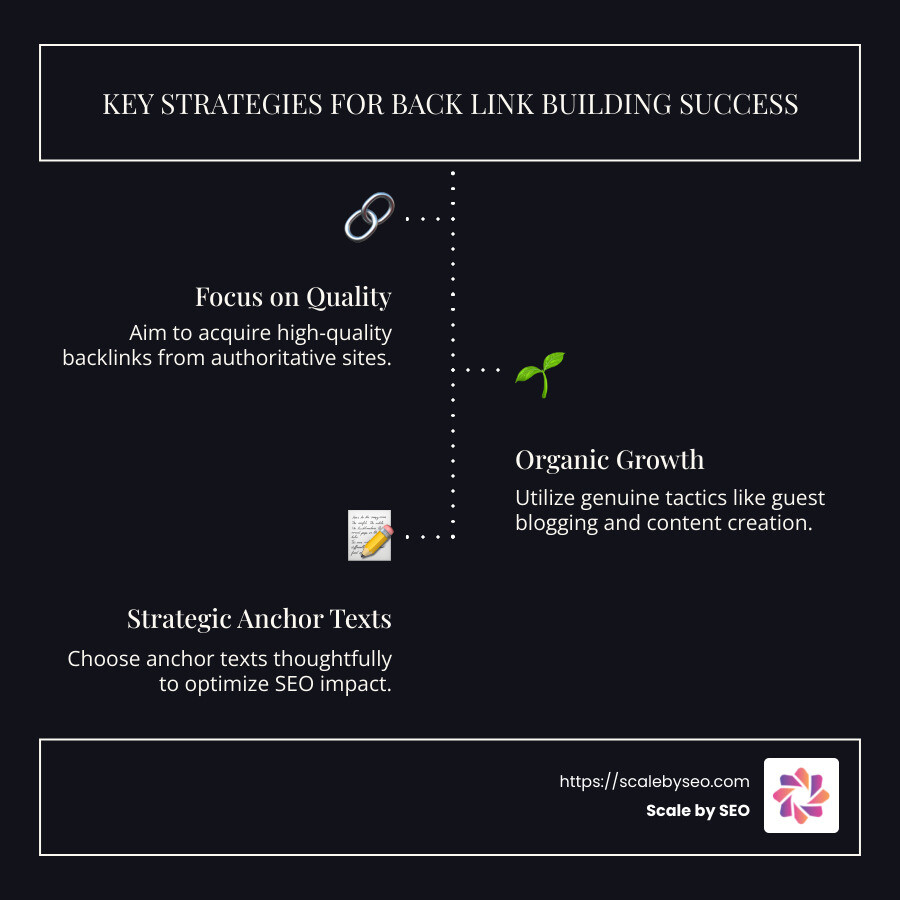 KEY STRATEGIES FOR BACK LINK BUILDING SUCCESS

Focus on Quality

Aim to acquire high-quality backlinks from authoritative sites.

Organic Growth

Utilize genuine tactics like guest blogging and content creation.

Strategic Anchor Texts

Choose anchor texts thoughtfully to optimize SEO impact.

https://scalebyseo.com
Scale by SEO