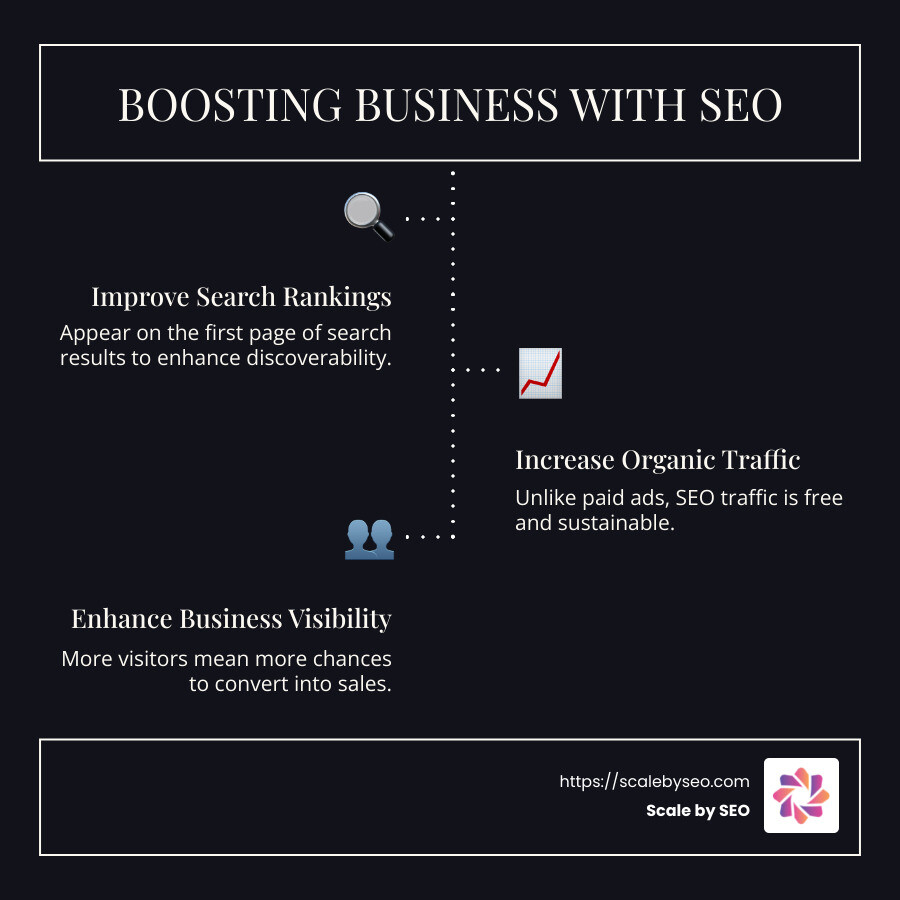 BOOSTING BUSINESS WITH SEO

Improve Search Rankings

Appear on the first page of search results to enhance discoverability.

Increase Organic Traffic

Unlike paid ads, SEO traffic is free and sustainable.

Enhance Business Visibility

More visitors mean more chances to convert into sales.

https://scalebyseo.com

Scale by SEO