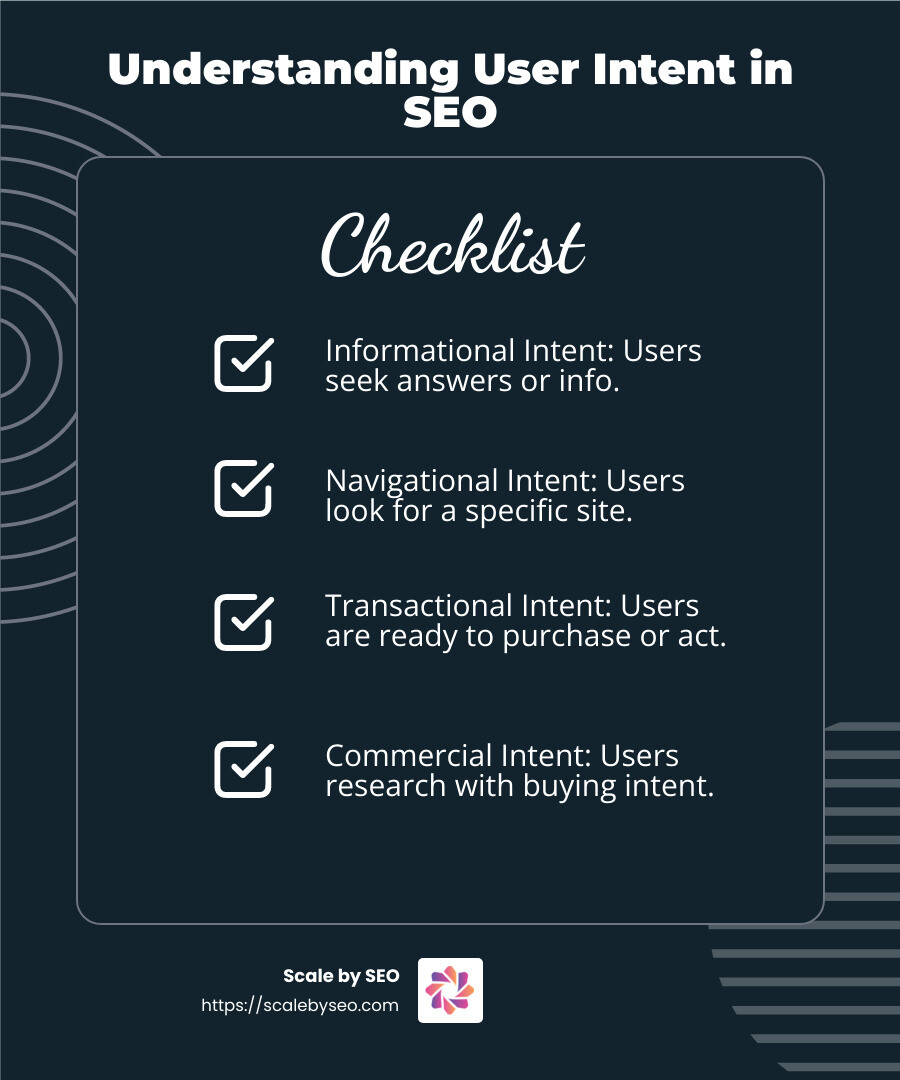 Understanding User Intent in SEO

Checklist

Informational Intent: Users seek answers or info.

Navigational Intent: Users look for a specific site.

Transactional Intent: Users are ready to purchase or act.

Commercial Intent: Users research with buying intent.

Scale by SEO
https://scalebyseo.com