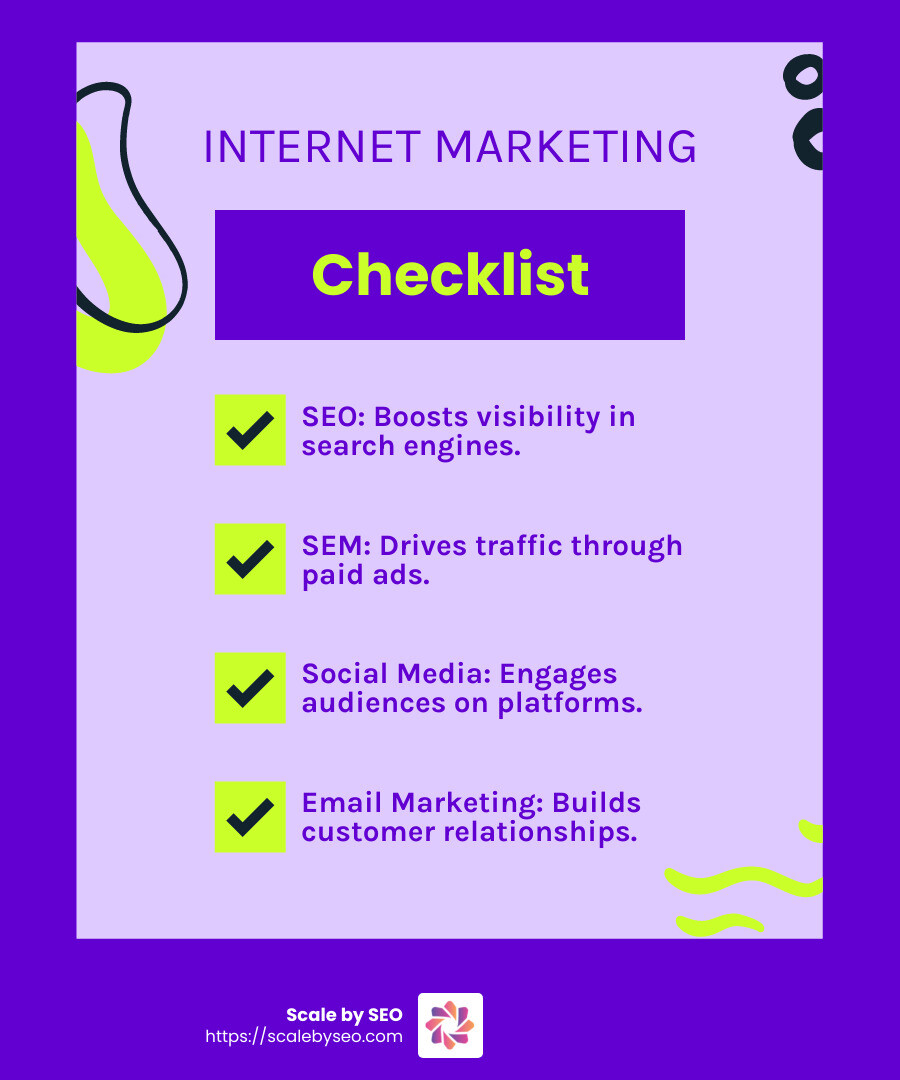 INTERNET MARKETING

Checklist

SEO: Boosts visibility in search engines.

SEM: Drives traffic through paid ads.

Social Media: Engages audiences on platforms.

Email Marketing: Builds customer relationships.

Scale by SEO
https://scalebyseo.com