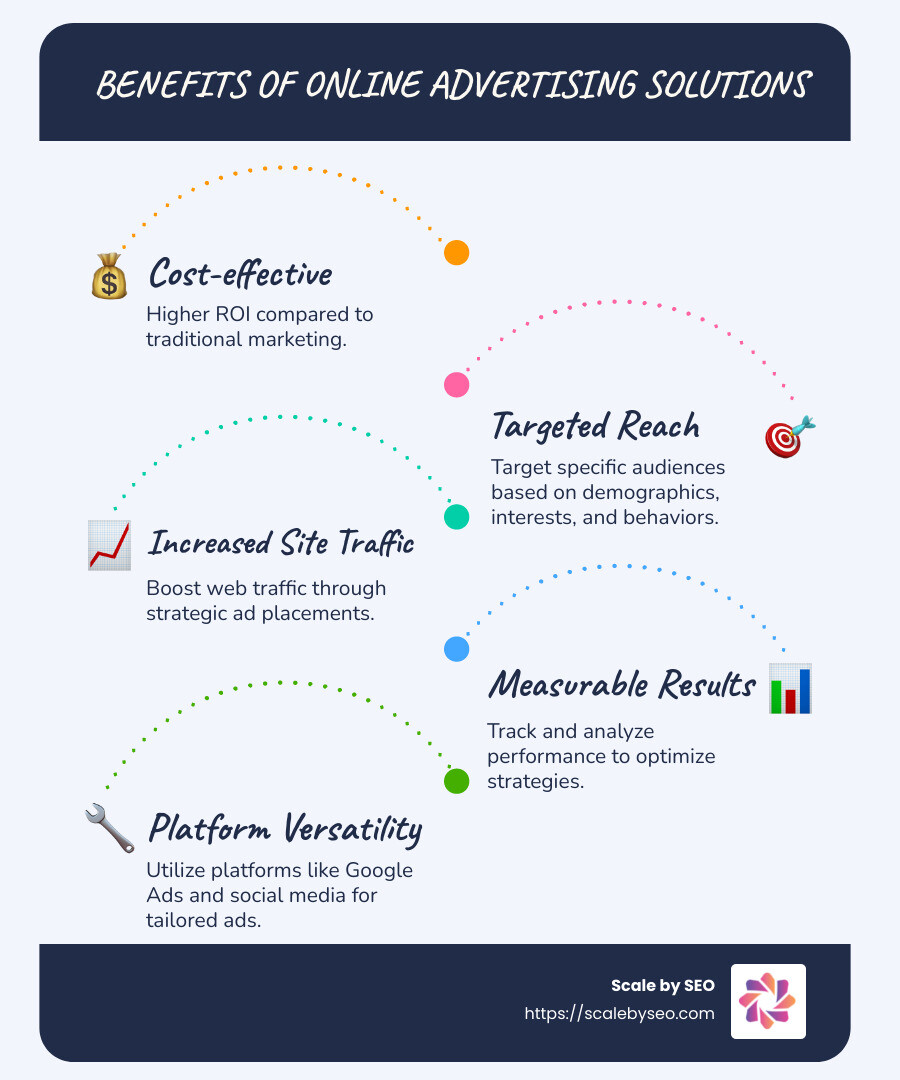 BENEFITS OF ONLINE ADVERTISING SOLUTIONS

Cost-effective
Higher ROI compared to traditional marketing.

Targeted Reach
Target specific audiences based on demographics, interests, and behaviors.

Increased Site Traffic
Boost web traffic through strategic ad placements.

Measurable Results
Track and analyze performance to optimize strategies.

Platform Versatility
Utilize platforms like Google Ads and social media for tailored ads.

Scale by SEO
https://scalebyseo.com