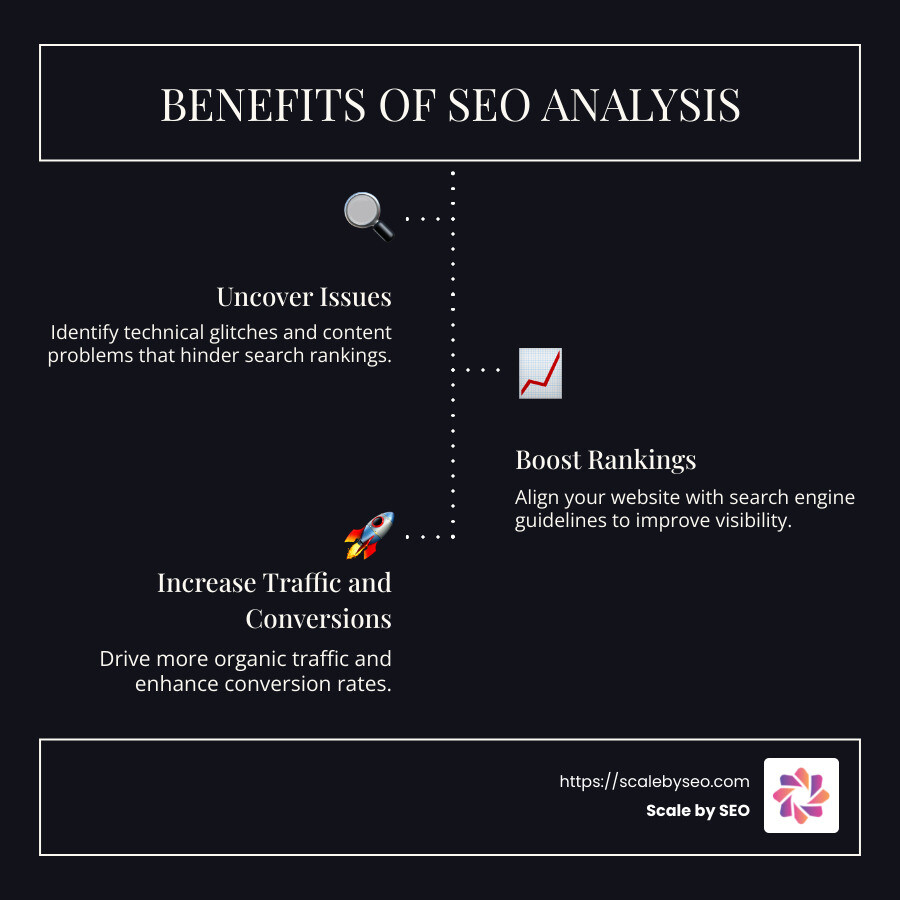 BENEFITS OF SEO ANALYSIS

Uncover Issues

Identify technical glitches and content problems that hinder search rankings.

Boost Rankings

Align your website with search engine guidelines to improve visibility.

Increase Traffic and Conversions

Drive more organic traffic and enhance conversion rates.

https://scalebyseo.com

Scale by SEO