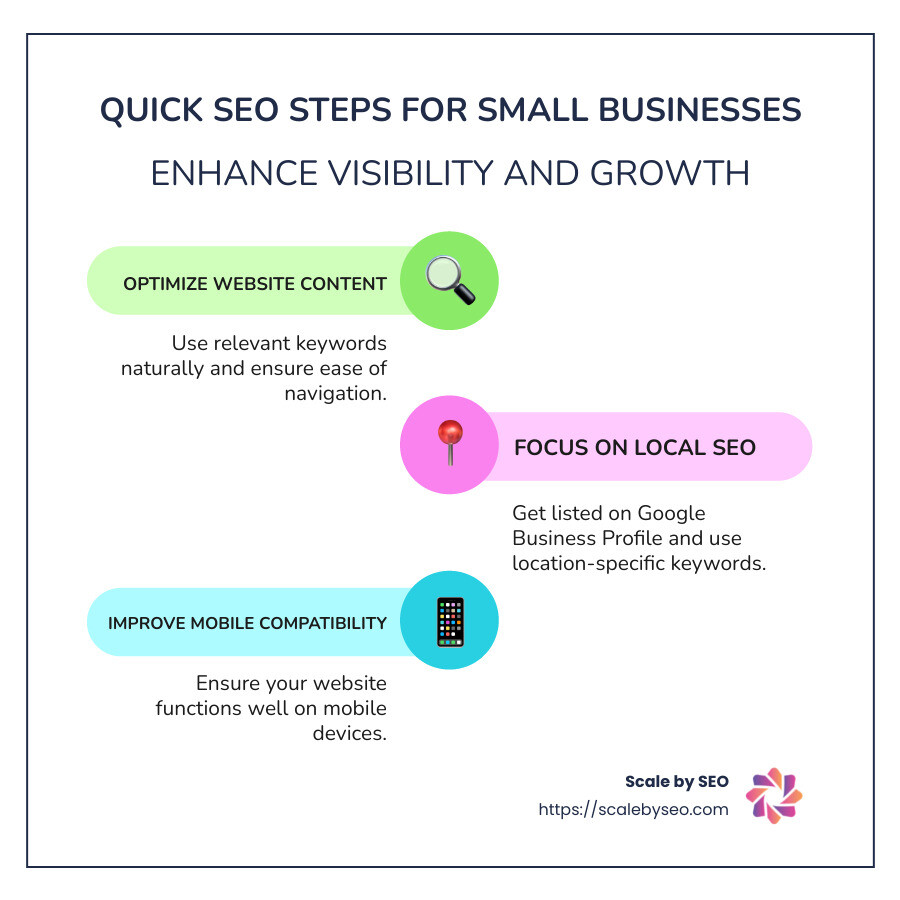 QUICK SEO STEPS FOR SMALL BUSINESSES

ENHANCE VISIBILITY AND GROWTH

OPTIMIZE WEBSITE CONTENT

Use relevant keywords naturally and ensure ease of navigation.

FOCUS ON LOCAL SEO

Get listed on Google Business Profile and use location-specific keywords.

IMPROVE MOBILE COMPATIBILITY

Ensure your website functions well on mobile devices.

Scale by SEO
https://scalebyseo.com