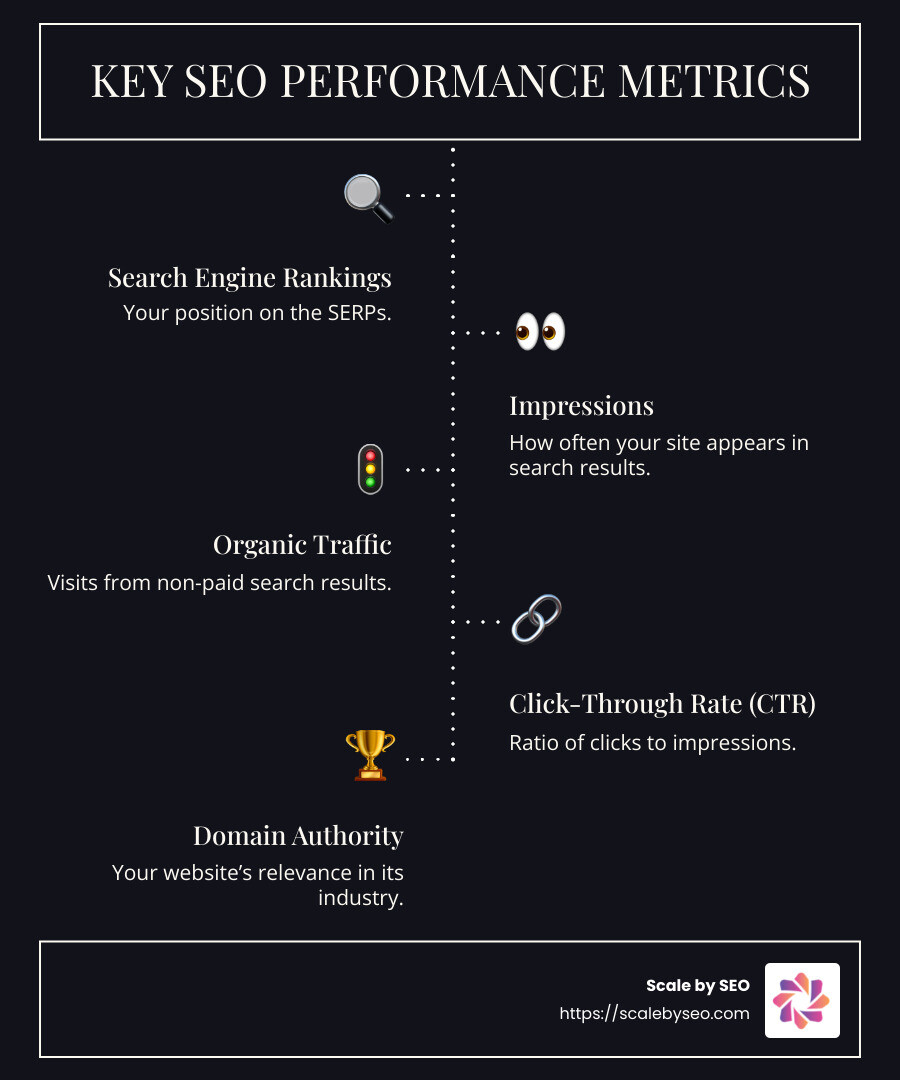 KEY SEO PERFORMANCE METRICS

Search Engine Rankings
Your position on the SERPs.

Impressions
How often your site appears in search results.

Organic Traffic
Visits from non-paid search results.

Click-Through Rate (CTR)
Ratio of clicks to impressions.

Domain Authority
Your website's relevance in its industry.

Scale by SEO
https://scalebyseo.com